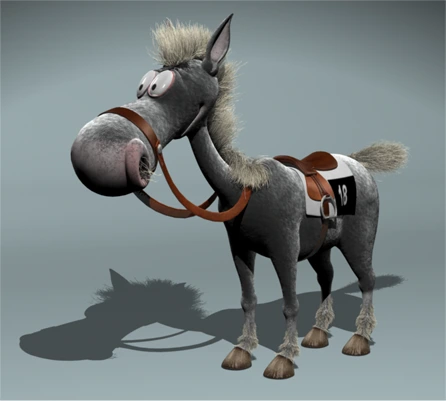 18